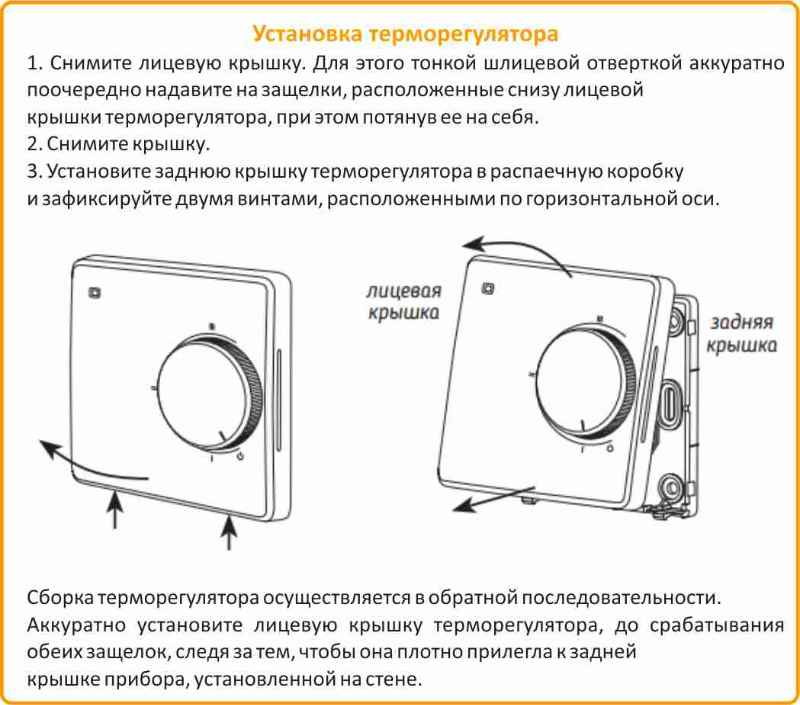 Установка терморегулятора

1. Снимите лицевую крышку. Для этого тонкой шлицевой отверткой аккуратно поочередно надавите на защелки, расположенные снизу лицевой крышки терморегулятора, при этом потянув ее на себя.
2. Снимите крышку.
3. Установите заднюю крышку терморегулятора в распаечную коробку и зафиксируйте двумя винтами, расположенными по горизонтальной оси.

лицевая крышка

задняя крышка

Сборка терморегулятора осуществляется в обратной последовательности. Аккуратно установите лицевую крышку терморегулятора, до срабатывания обеих защелок, следя за тем, чтобы она плотно прилегла к задней крышке прибора, установленной на стене.